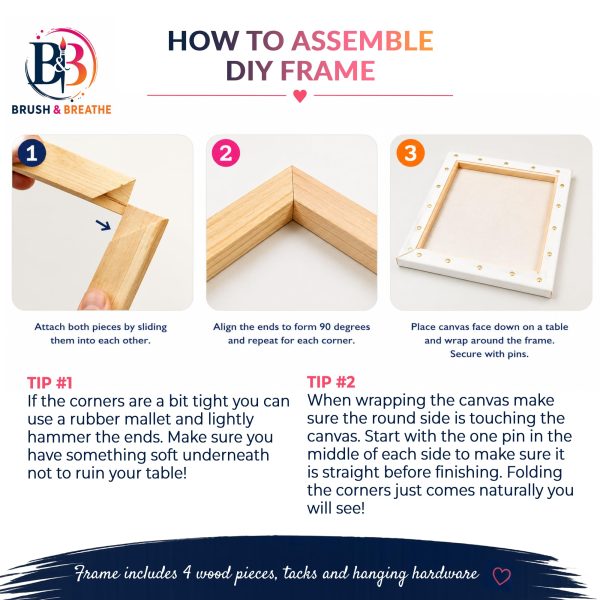 B&B
BRUSH & BREATHE

HOW TO ASSEMBLE DIY FRAME

1
Attach both pieces by sliding them into each other.

2
Align the ends to form 90 degrees and repeat for each corner.

3
Place canvas face down on a table and wrap around the frame. Secure with pins.

TIP #1
If the corners are a bit tight you can use a rubber mallet and lightly hammer the ends. Make sure you have something soft underneath not to ruin your table!

TIP #2
When wrapping the canvas make sure the round side is touching the canvas. Start with the one pin in the middle of each side to make sure it is straight before finishing. Folding the corners just comes naturally you will see!

Frame includes 4 wood pieces, tacks and hanging hardware